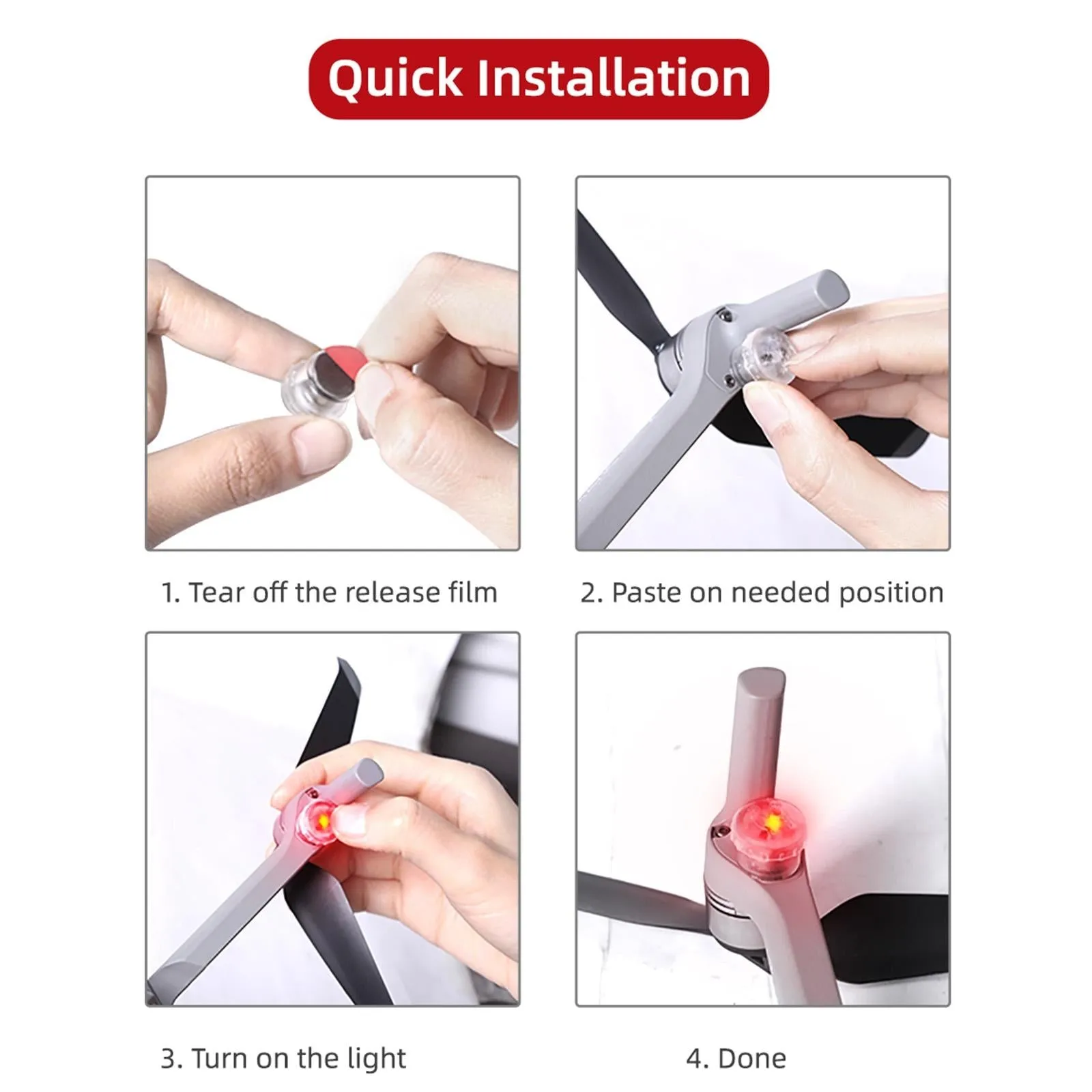 Quick Installation

1. Tear off the release film

2. Paste on needed position

3. Turn on the light

4. Done